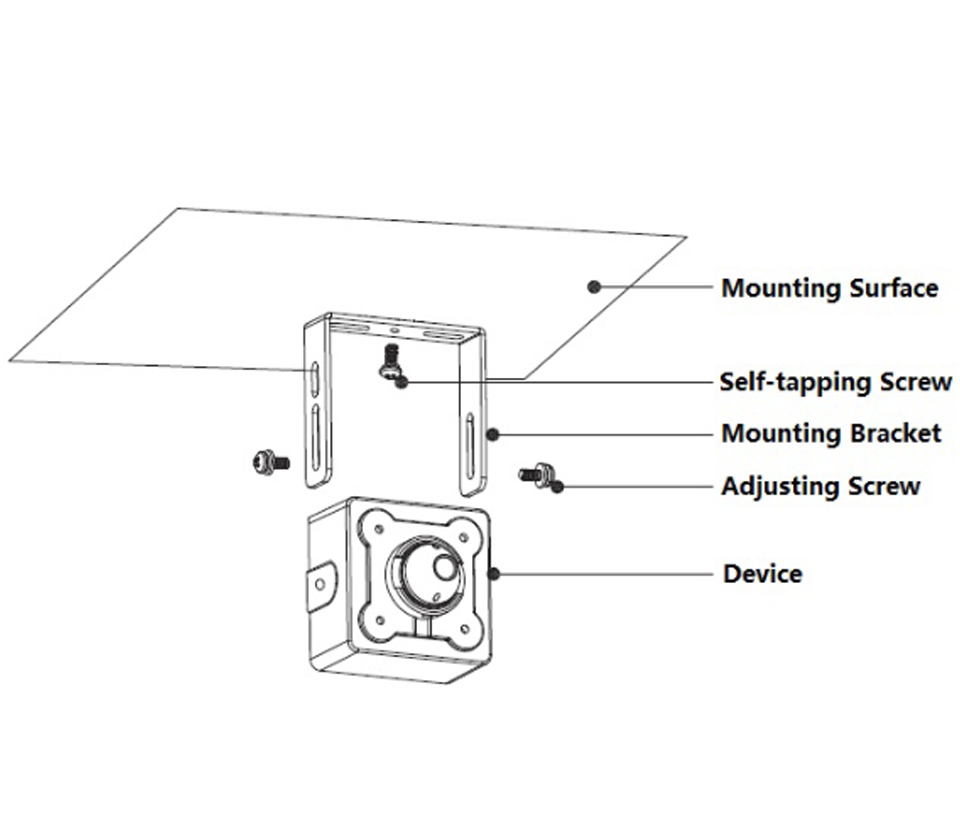 Mounting Surface
Self-tapping Screw
Mounting Bracket
Adjusting Screw
Device